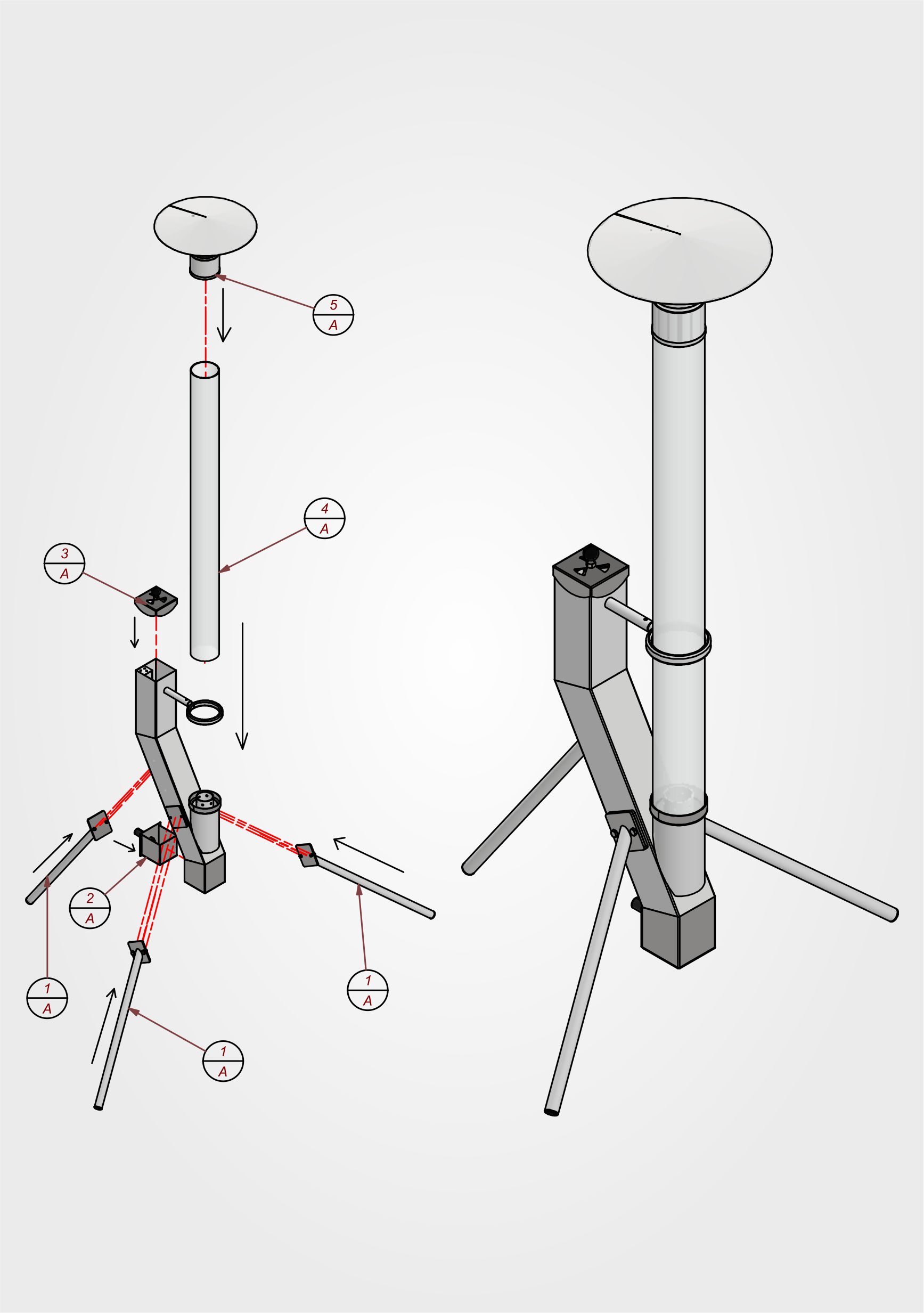 5
A

4
A

3
A

2
A

1
A

1
A

1
A